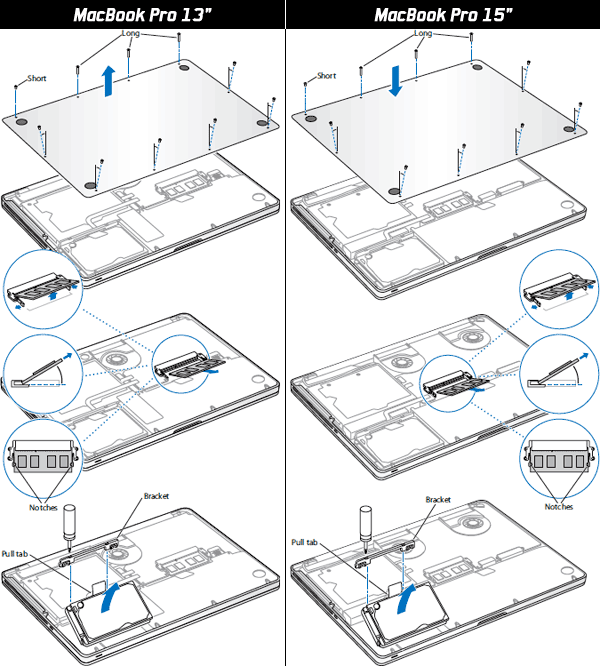 MacBook Pro 13"

Long

Short

Notches

Bracket

Pull tab

MacBook Pro 15"

Long

Short

Notches

Bracket

Pull tab