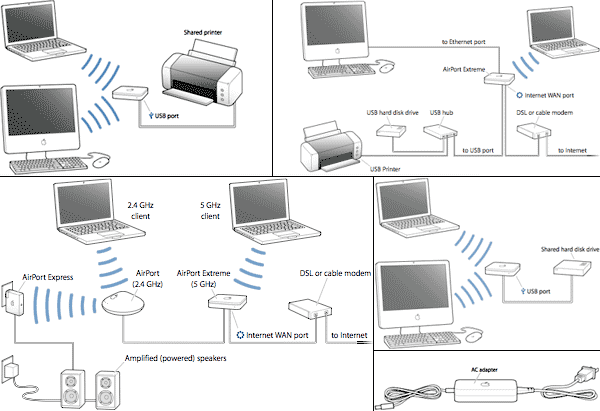 Shared printer

USB port

to Ethernet port

AirPort Extreme

Internet WAN port

USB hard disk drive

USB hub

DSL or cable modem

to USB port

to Internet

USB Printer

2.4 GHz client

5 GHz client

AirPort Express

AirPort (2.4 GHz)

AirPort Extreme (5 GHz)

DSL or cable modem

Internet WAN port

to Internet

Amplified (powered) speakers

Shared hard disk drive

USB port

AC adapter